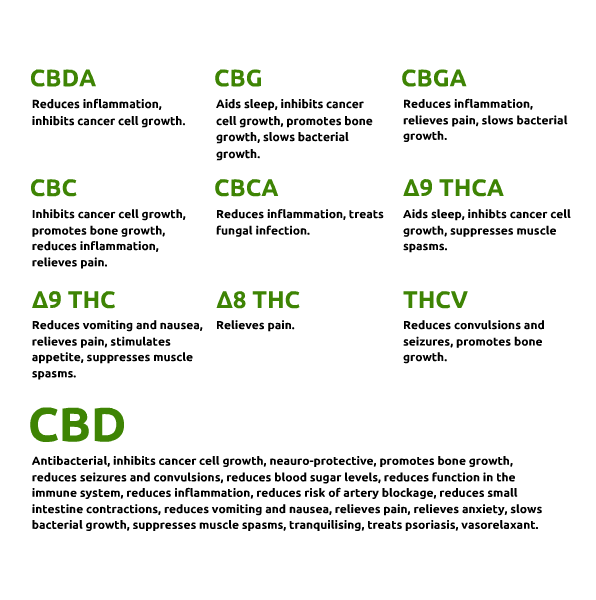 CBDA

Reduces inflammation, inhibits cancer cell growth.

CBG

Aids sleep, inhibits cancer cell growth, promotes bone growth, slows bacterial growth.

CBGA

Reduces inflammation, relieves pain, slows bacterial growth.

CBC

Inhibits cancer cell growth, promotes bone growth, reduces inflammation, relieves pain.

CBCA

Reduces inflammation, treats fungal infection.

Δ9 THCA

Aids sleep, inhibts cancer cell growth, suppresses muscle spasms.

Δ9 THC

Reduces vomiting and nausea, relieves pain, stimulates appetite, suppresses muscle spasms.

Δ8 THC

Relieves pain.

THCV

Reduces convulsions and seizures, promotes bone growth.

CBD

Antibacterial, inhibits cancer cell growth, neauro-protective, promotes bone growth, reduces seizures and convulsions, reduces blood sugar levels, reduces function in the immune system, reduces inflammation, reduces risk of artery blockage, reduces small intestine contractions, reduces vomiting and nausea, relieves pain, relieves anxiety, slows bacterial growth, suppresses muscle spasms, tranquilising, treats psoriasis, vasorelaxant.